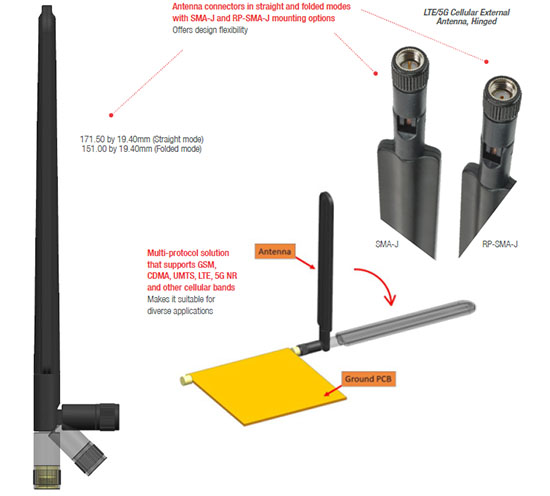 Antenna connectors in straight and folded modes with SMA-J and RP-SMA-J mounting options
Offers design flexibility

LTE/5G Cellular External Antenna, Hinged

171.50 by 19.40mm (Straight mode)
151.00 by 19.40mm (Folded mode)

SMA-J

RP-SMA-J

Multi-protocol solution that supports GSM, CDMA, UMTS, LTE, 5G NR and other cellular bands
Makes it suitable for diverse applications

Antenna

Ground PCB